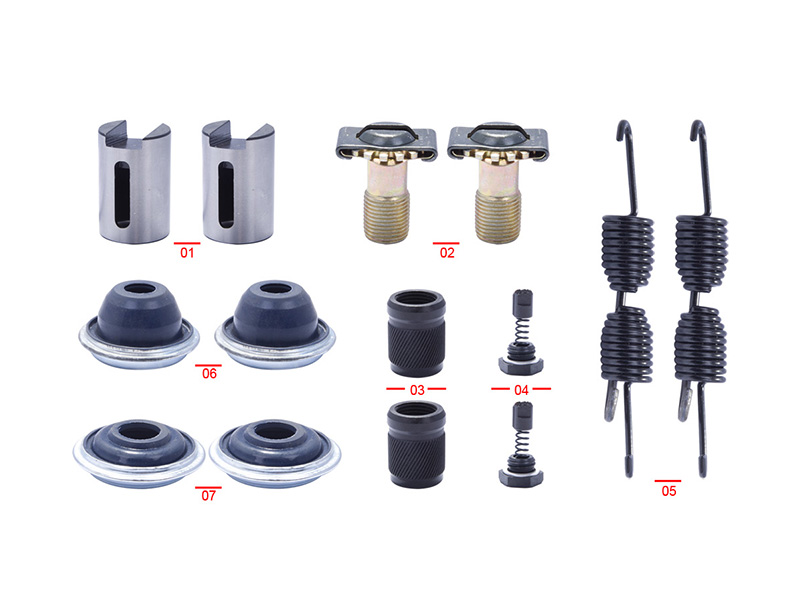 01

02

06

03

04

07

05