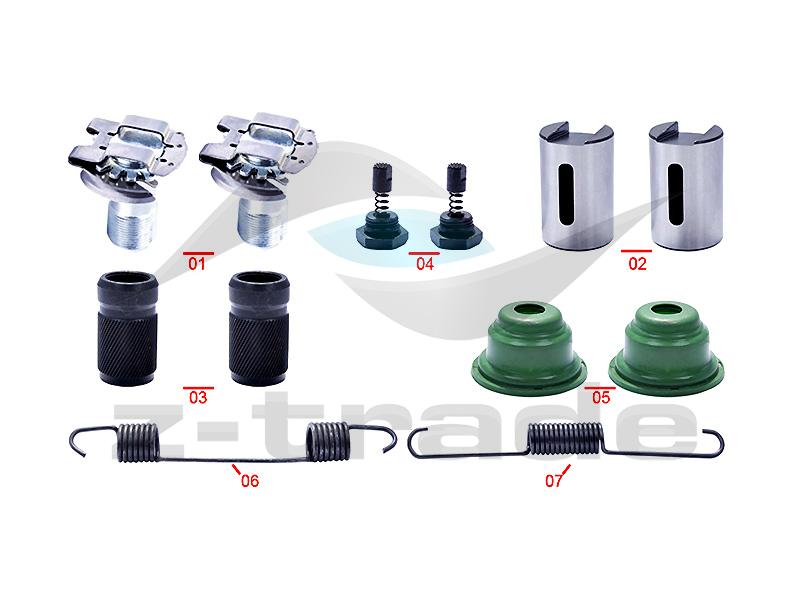 01
04
02
03
05
z-trade
06
07